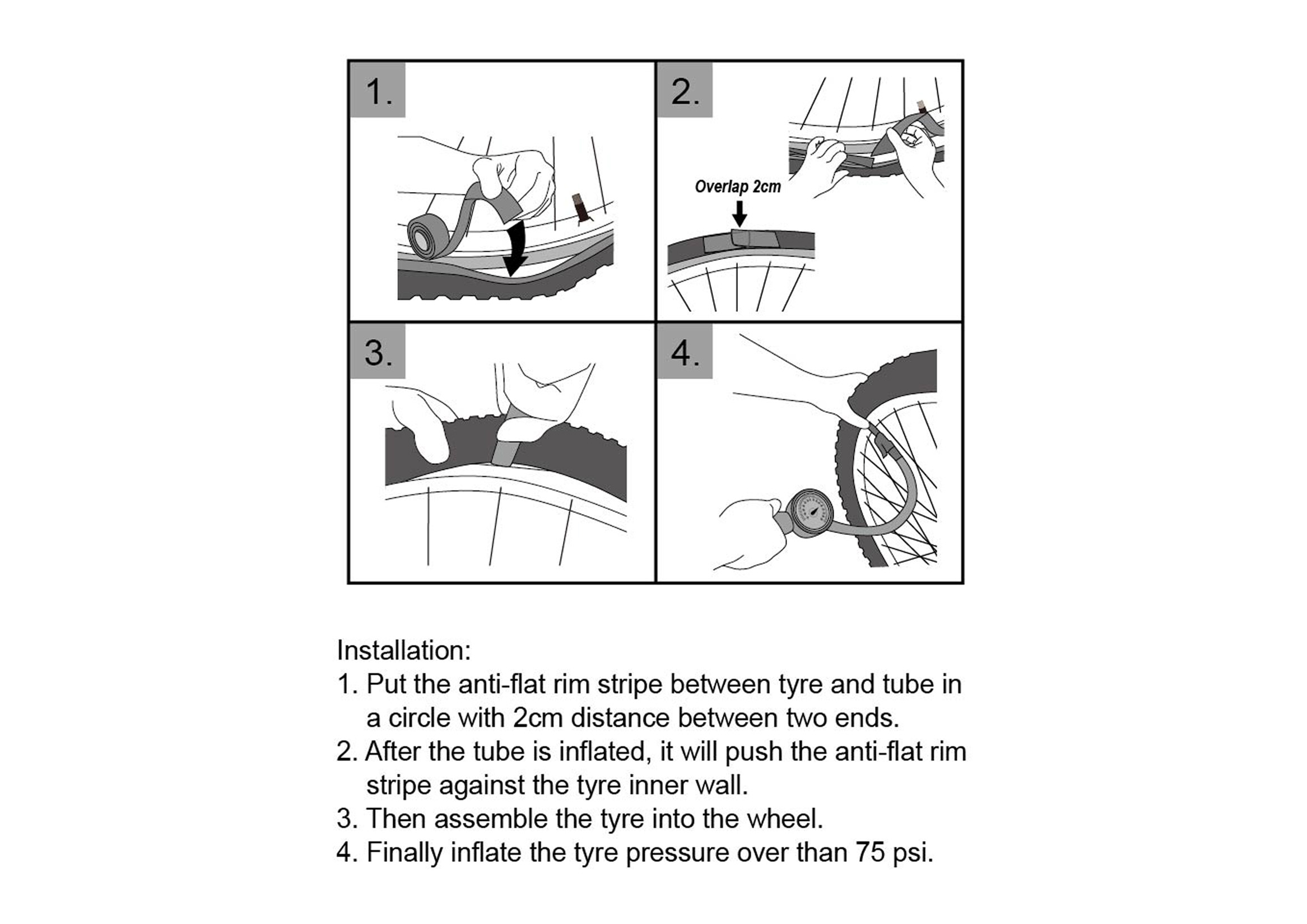 1.

2.

Overlap 2cm

3.

4.

Installation:
1. Put the anti-flat rim stripe between tyre and tube in a circle with 2cm distance between two ends.
2. After the tube is inflated, it will push the anti-flat rim stripe against the tyre inner wall.
3. Then assemble the tyre into the wheel.
4. Finally inflate the tyre pressure over than 75 psi.